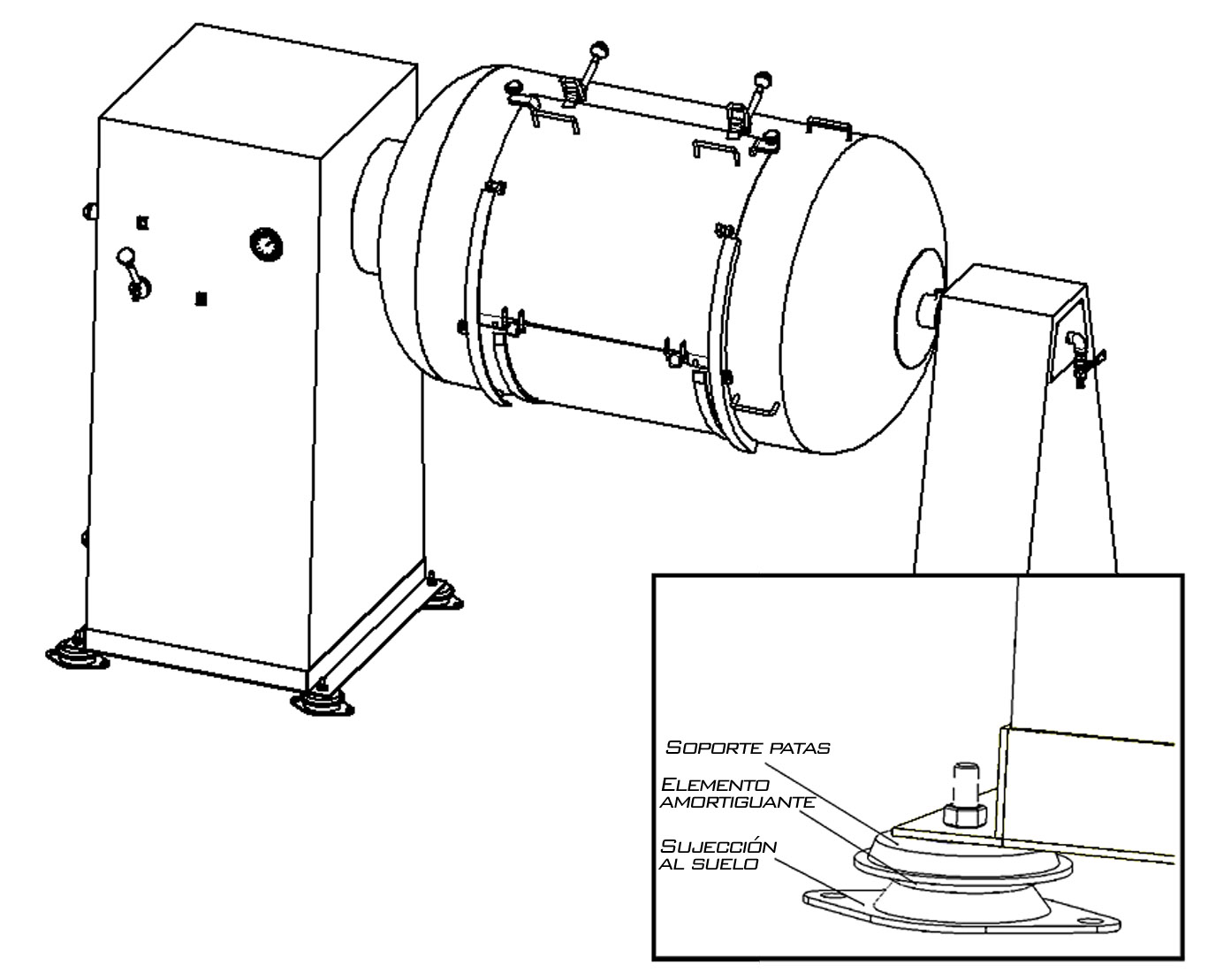 SOPORTE PATAS

ELEMENTO AMORTIGUANTE

SUJECCIÓN AL SUELO